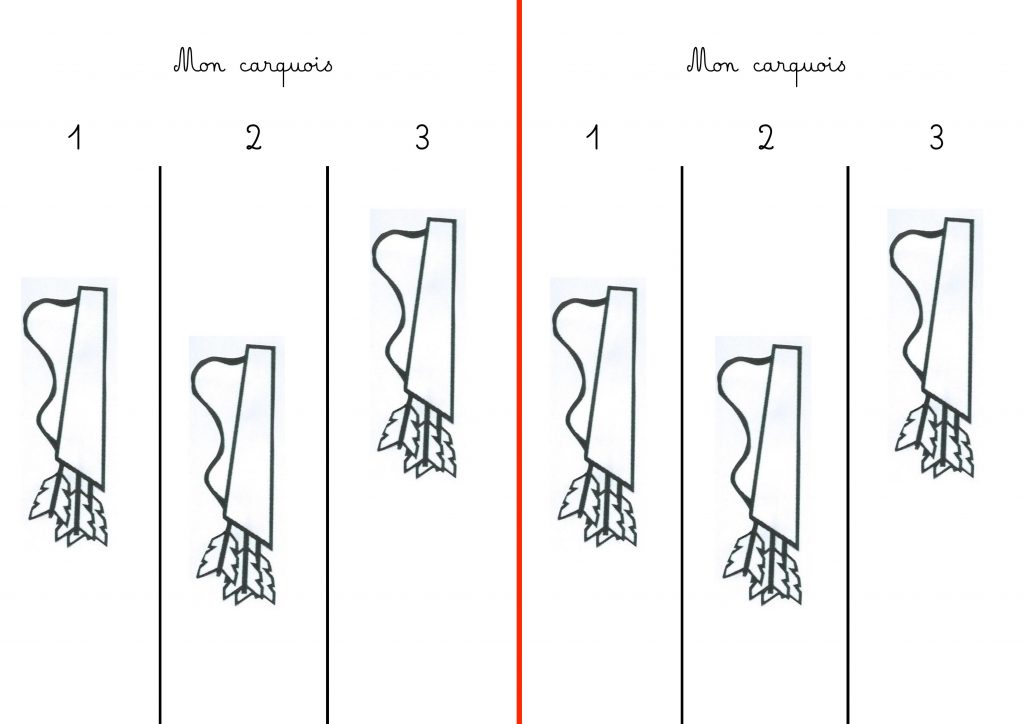 Mon carquois

1

2

3

Mon carquois

1

2

3