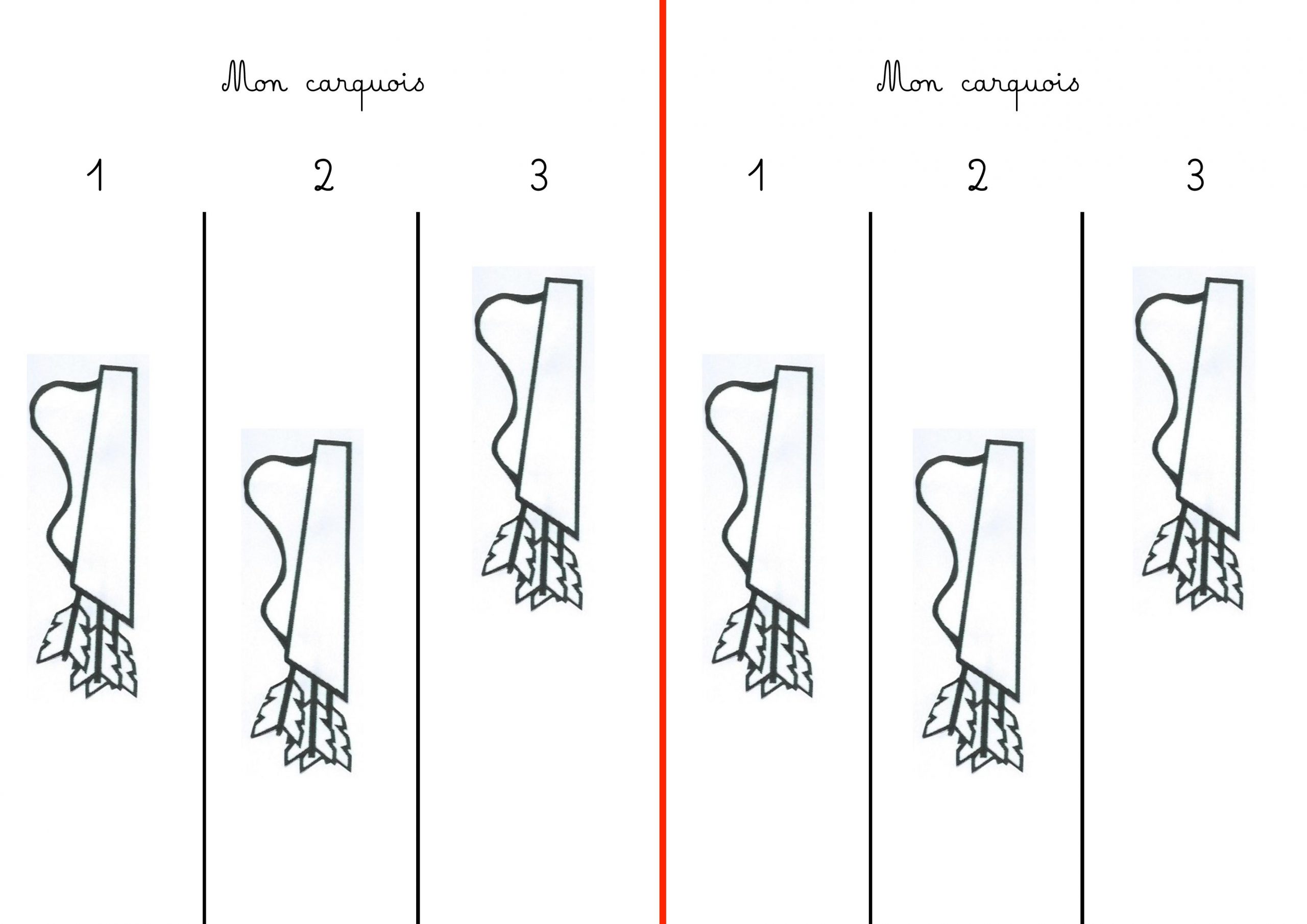 Mon carquois

1

2

3

Mon carquois

1

2

3